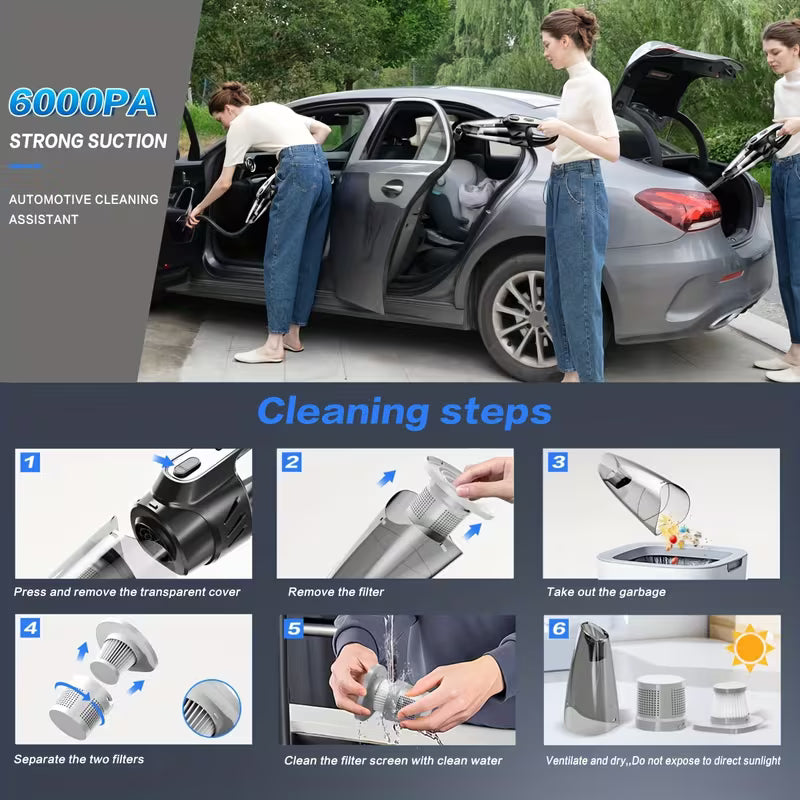 6000PA
STRONG SUCTION

AUTOMOTIVE CLEANING ASSISTANT

Cleaning steps

1
Press and remove the transparent cover

2
Remove the filter

3
Take out the garbage

4
Separate the two filters

5
Clean the filter screen with clean water

6
Ventilate and dry,,Do not expose to direct sunlight